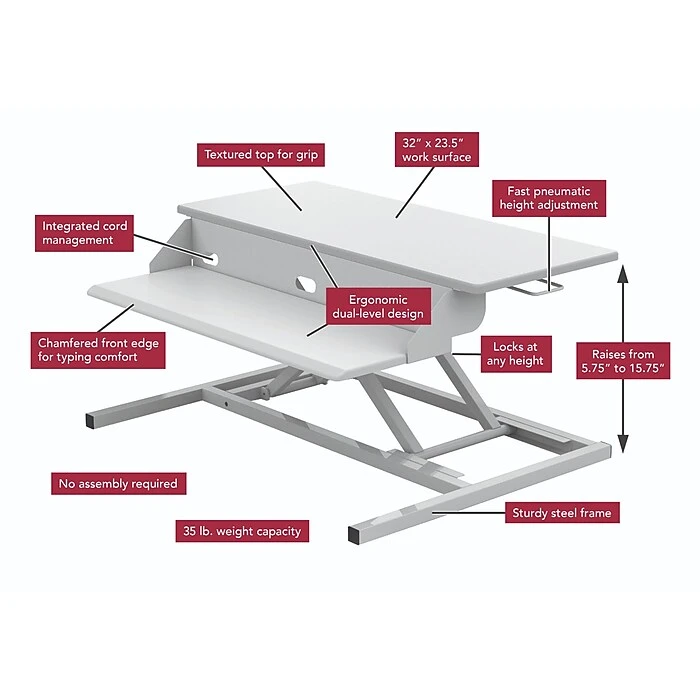 Textured top for grip

32″ x 23.5″
work surface

Fast pneumatic
height adjustment

Integrated cord
management

Ergonomic
dual-level design

Chamfered front edge
for typing comfort

Locks at
any height

Raises from
5.75″ to 15.75″

No assembly required

35 lb. weight capacity

Sturdy steel frame