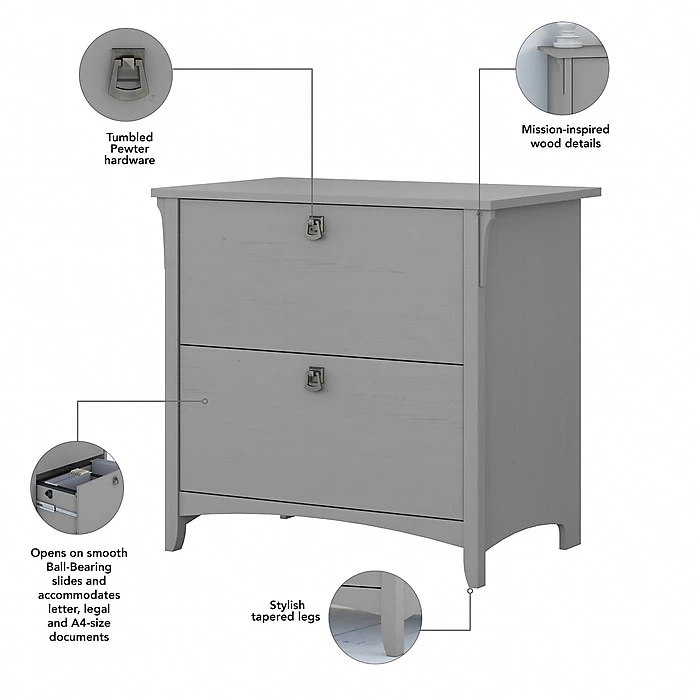 Tumbled Pewter hardware

Mission-inspired wood details

Opens on smooth Ball-Bearing slides and accommodates letter, legal and A4-size documents

Stylish tapered legs