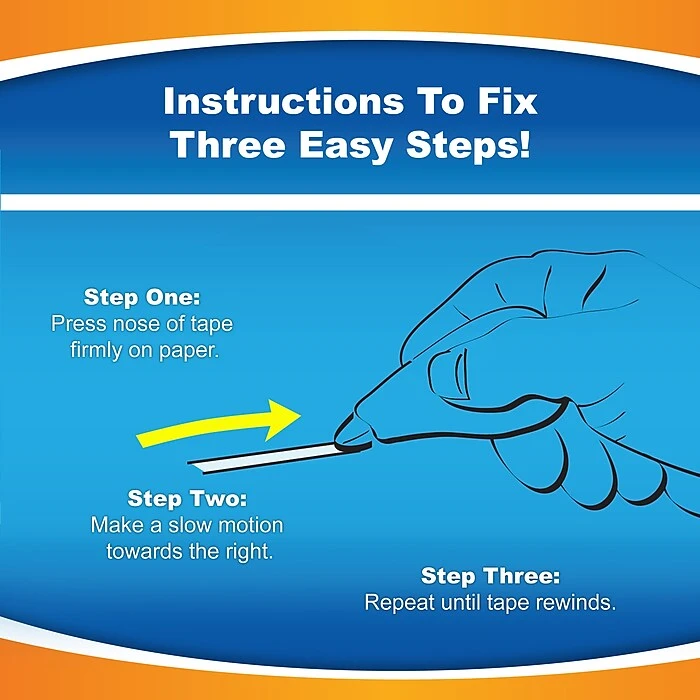 Instructions To Fix
Three Easy Steps!

Step One:
Press nose of tape firmly on paper.

Step Two:
Make a slow motion towards the right.

Step Three:
Repeat until tape rewinds.